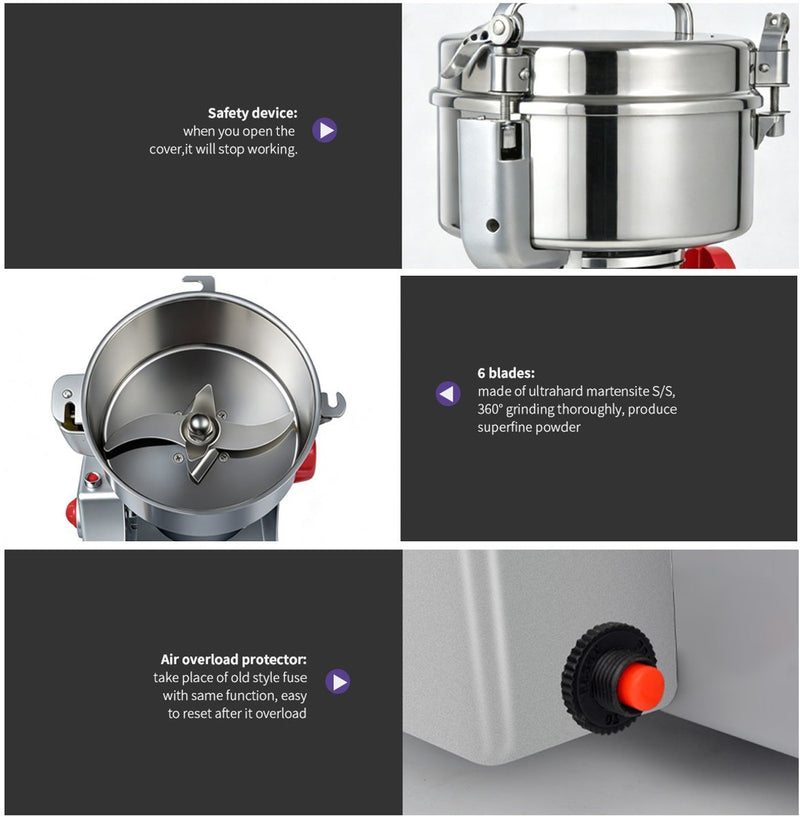 Safety device:
when you open the cover,it will stop working.

6 blades:
made of ultrahard martensite S/S, 360° grinding thoroughly, produce superfine powder

Air overload protector:
take place of old style fuse with same function, easy to reset after it overload