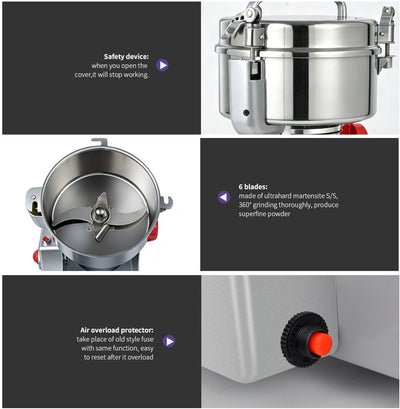 Safety device:
when you open the cover,it will stop working.

6 blades:
made of ultrahard martensite S/S, 360° grinding thoroughly, produce superfine powder

Air overload protector:
take place of old style fuse with same function, easy to reset after it overload