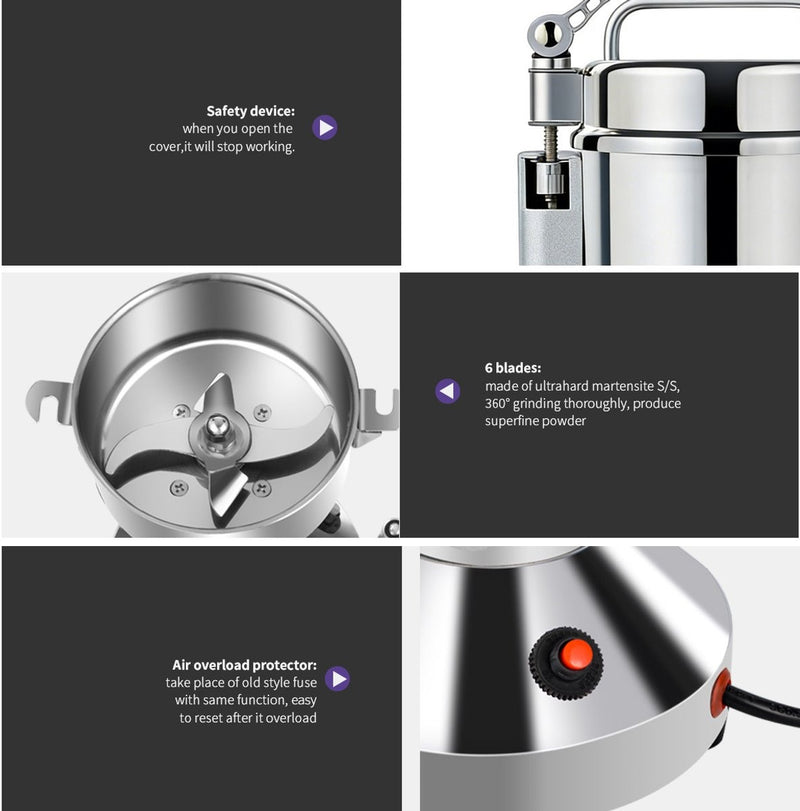 Safety device:
when you open the cover,it will stop working.

6 blades:
made of ultrahard martensite S/S, 360° grinding thoroughly, produce superfine powder

Air overload protector:
take place of old style fuse with same function, easy to reset after it overload