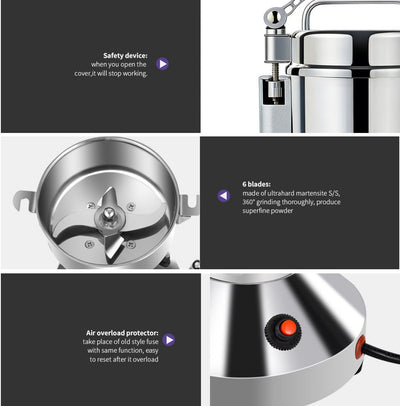 Safety device:
when you open the cover,it will stop working.

6 blades:
made of ultrahard martensite S/S, 360° grinding thoroughly, produce superfine powder

Air overload protector:
take place of old style fuse with same function, easy to reset after it overload