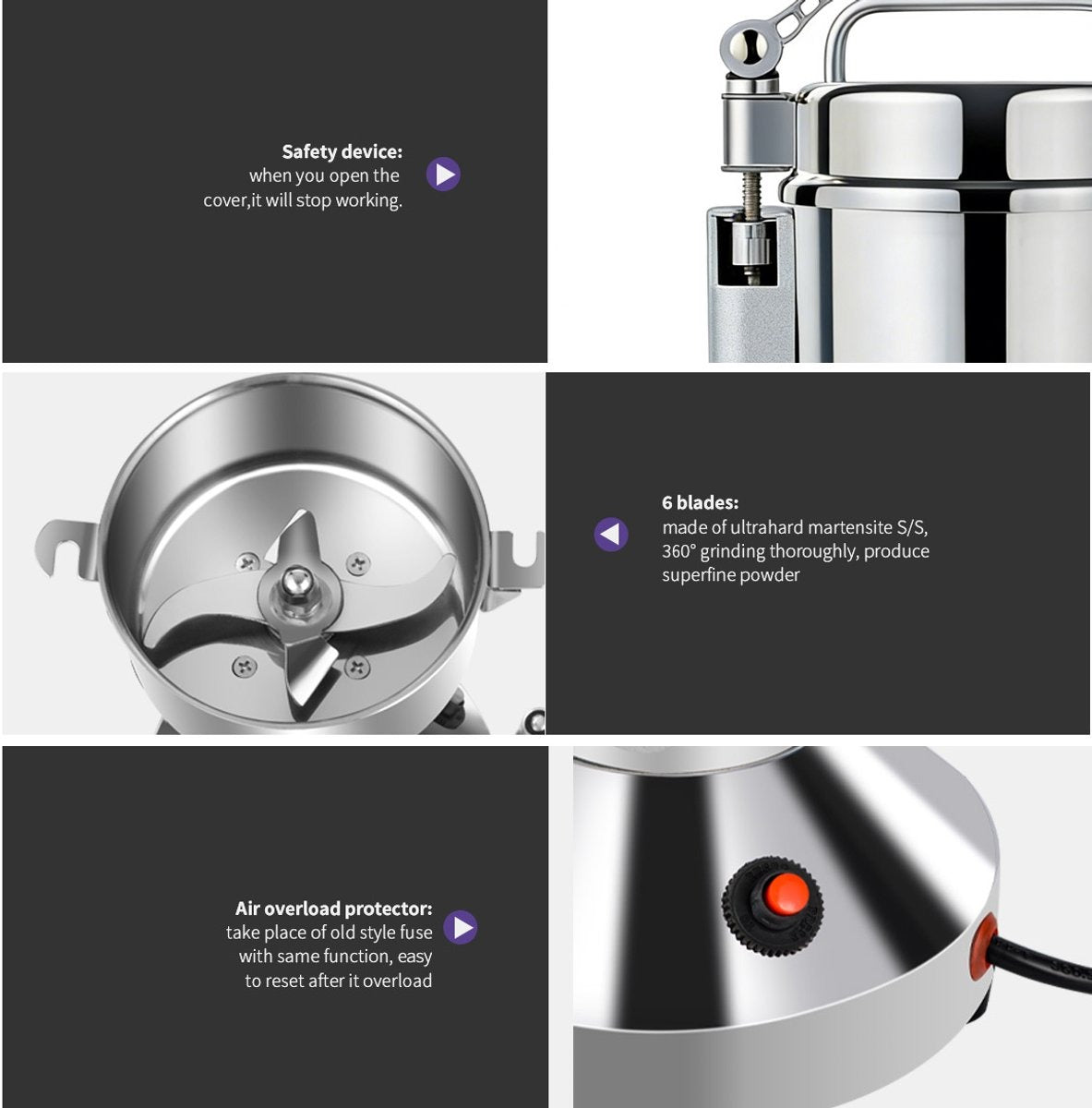 Safety device:
when you open the cover,it will stop working.

6 blades:
made of ultrahard martensite S/S, 360° grinding thoroughly, produce superfine powder

Air overload protector:
take place of old style fuse with same function, easy to reset after it overload