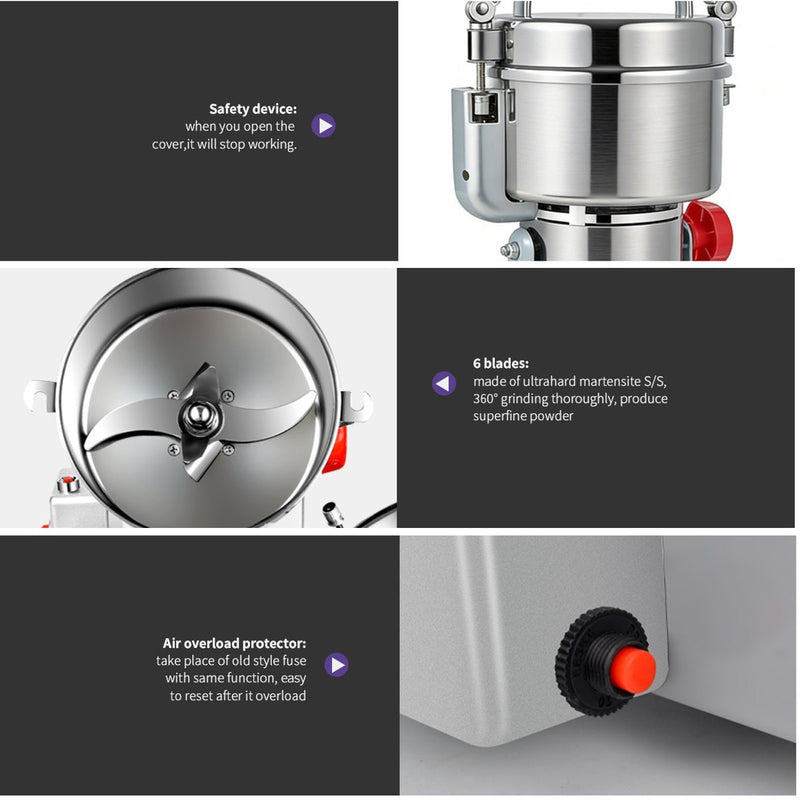 Safety device:
when you open the cover,it will stop working.

6 blades:
made of ultrahard martensite S/S, 360° grinding thoroughly, produce superfine powder

Air overload protector:
take place of old style fuse with same function, easy to reset after it overload