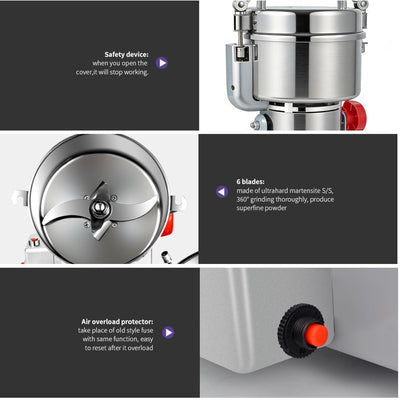 Safety device:
when you open the cover,it will stop working.

6 blades:
made of ultrahard martensite S/S, 360° grinding thoroughly, produce superfine powder

Air overload protector:
take place of old style fuse with same function, easy to reset after it overload