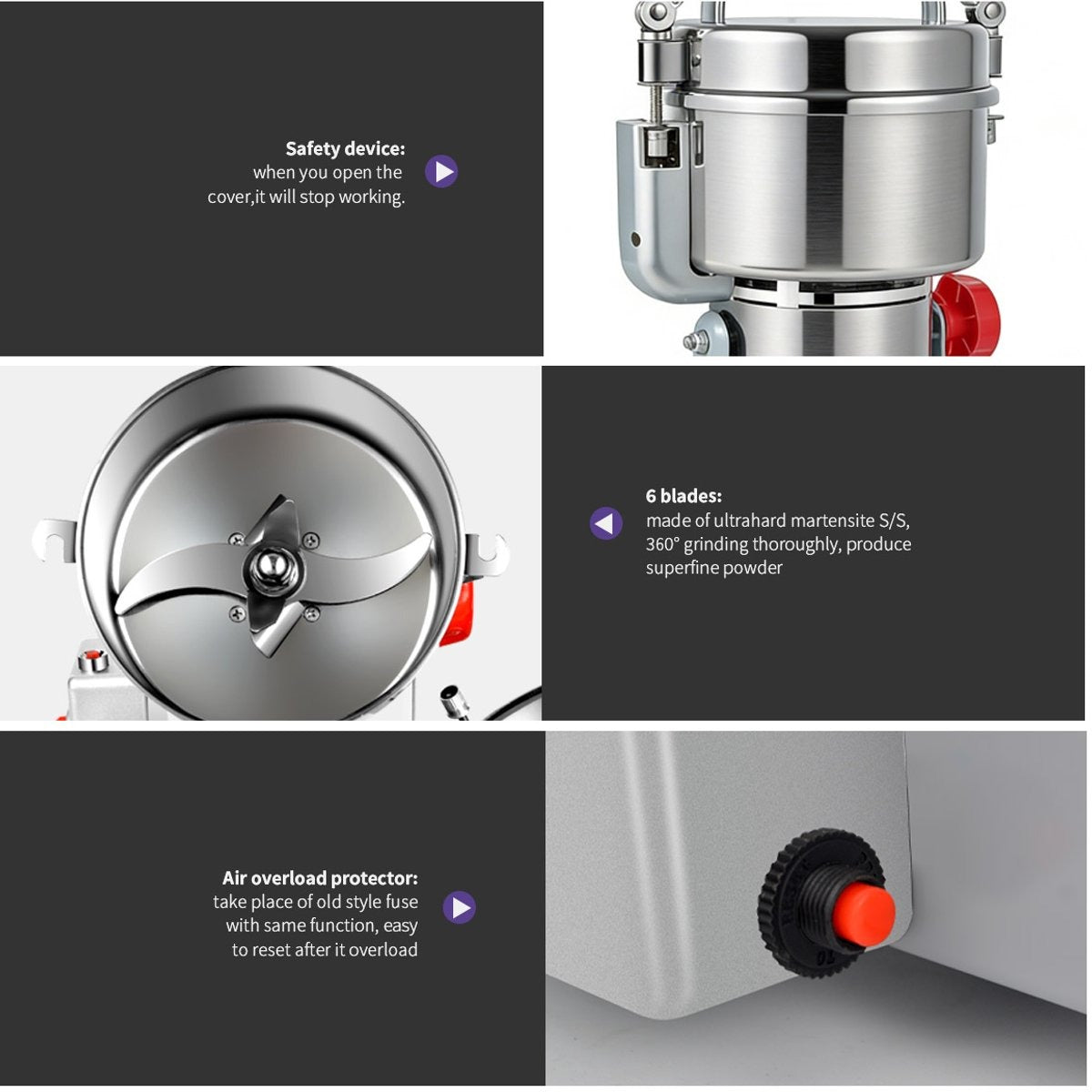 Safety device:
when you open the cover,it will stop working.

6 blades:
made of ultrahard martensite S/S, 360° grinding thoroughly, produce superfine powder

Air overload protector:
take place of old style fuse with same function, easy to reset after it overload