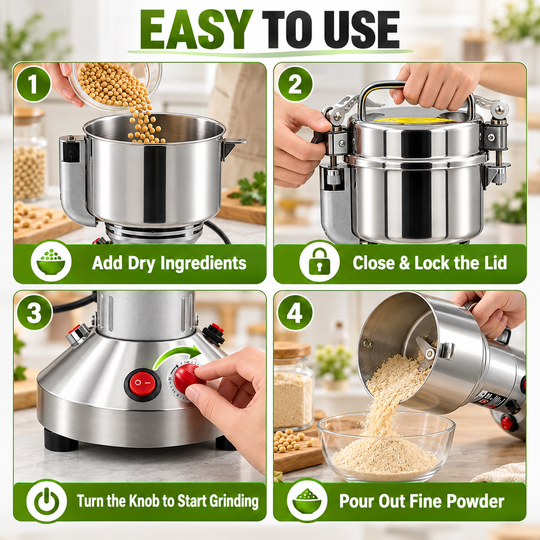 EASY TO USE

1

Add Dry Ingredients

2

Close & Lock the Lid

3

Turn the Knob to Start Grinding

4

Pour Out Fine Powder