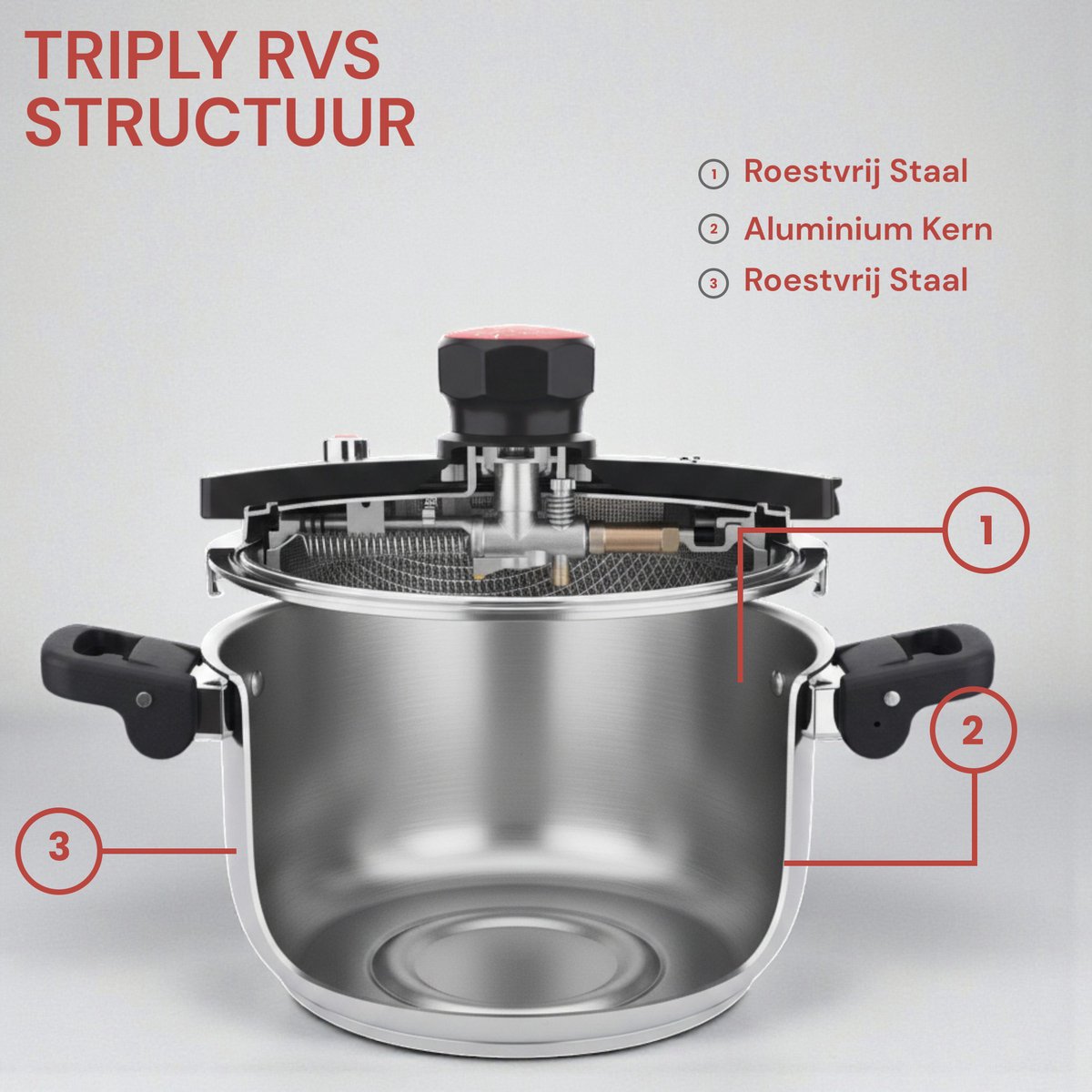 TRIPLY RVS STRUCTUUR

1 Roestvrij Staal
2 Aluminium Kern
3 Roestvrij Staal

1

2

3